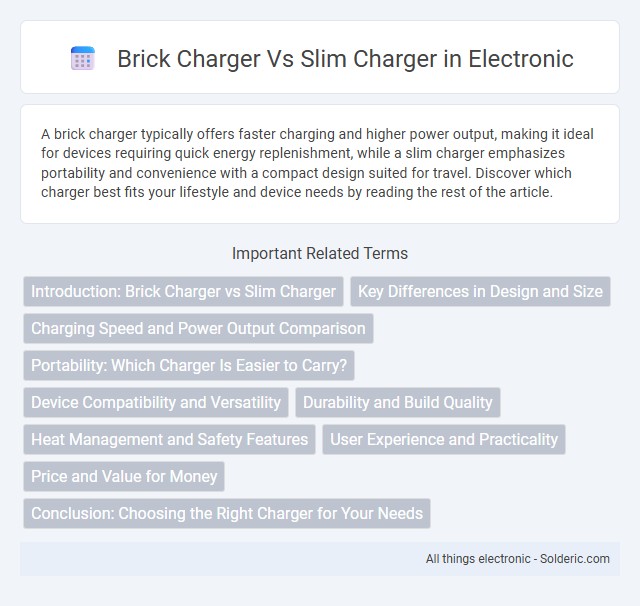 Brick Charger Vs Slim Charger in Electronic

A brick charger typically offers faster charging and higher power output, making it ideal for devices requiring quick energy replenishment, while a slim charger emphasizes portability and convenience with a compact design suited for travel. Discover which charger best fits your lifestyle and device needs by reading the rest of the article.

Important Related Terms

Introduction: Brick Charger vs Slim Charger

Key Differences in Design and Size

Charging Speed and Power Output Comparison

Portability: Which Charger Is Easier to Carry?

Device Compatibility and Versatility

Durability and Build Quality

Heat Management and Safety Features

User Experience and Practicality

Price and Value for Money

Conclusion: Choosing the Right Charger for Your Needs

All things electronic - Solderic.com