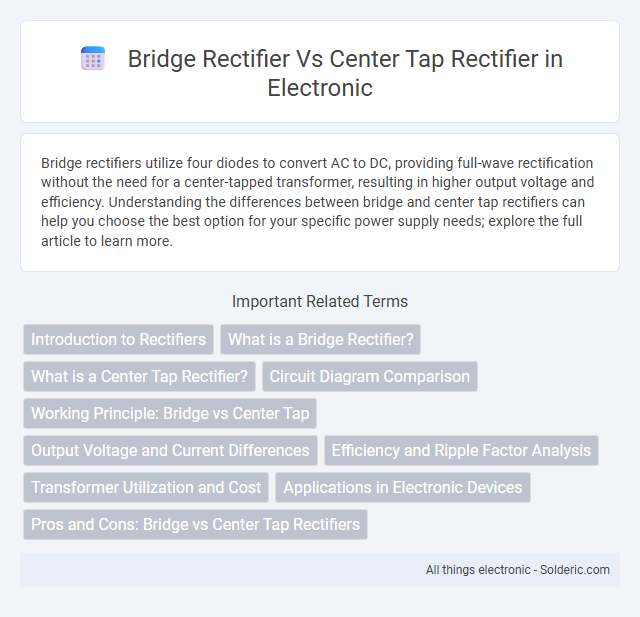 Bridge Rectifier Vs Center Tap Rectifier in Electronic

Bridge rectifiers utilize four diodes to convert AC to DC, providing full-wave rectification without the need for a center-tapped transformer, resulting in higher output voltage and efficiency. Understanding the differences between bridge and center tap rectifiers can help you choose the best option for your specific power supply needs; explore the full article to learn more.

Important Related Terms

Introduction to Rectifiers
What is a Bridge Rectifier?
What is a Center Tap Rectifier?
Circuit Diagram Comparison
Working Principle: Bridge vs Center Tap
Output Voltage and Current Differences
Efficiency and Ripple Factor Analysis
Transformer Utilization and Cost
Applications in Electronic Devices
Pros and Cons: Bridge vs Center Tap Rectifiers

All things electronic - Solderic.com