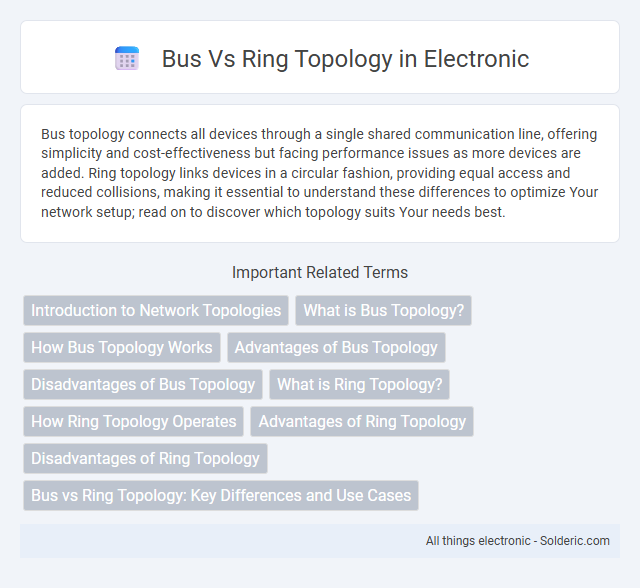 Bus Vs Ring Topology in Electronic

Bus topology connects all devices through a single shared communication line, offering simplicity and cost-effectiveness but facing performance issues as more devices are added. Ring topology links devices in a circular fashion, providing equal access and reduced collisions, making it essential to understand these differences to optimize Your network setup; read on to discover which topology suits Your needs best.

Important Related Terms

Introduction to Network Topologies

What is Bus Topology?

How Bus Topology Works

Advantages of Bus Topology

Disadvantages of Bus Topology

What is Ring Topology?

How Ring Topology Operates

Advantages of Ring Topology

Disadvantages of Ring Topology

Bus vs Ring Topology: Key Differences and Use Cases

All things electronic - Solderic.com