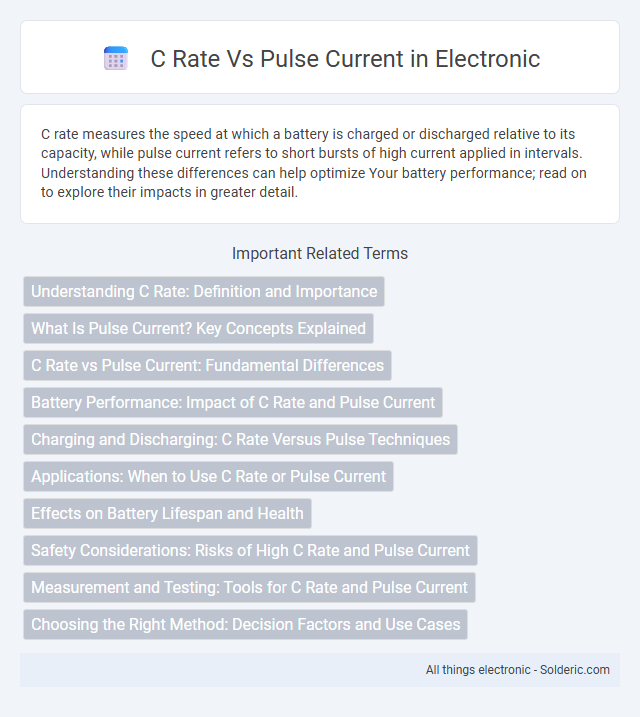 C Rate Vs Pulse Current in Electronic

C rate measures the speed at which a battery is charged or discharged relative to its capacity, while pulse current refers to short bursts of high current applied in intervals. Understanding these differences can help optimize Your battery performance; read on to explore their impacts in greater detail.

Important Related Terms

Understanding C Rate: Definition and Importance

What Is Pulse Current? Key Concepts Explained

C Rate vs Pulse Current: Fundamental Differences

Battery Performance: Impact of C Rate and Pulse Current

Charging and Discharging: C Rate Versus Pulse Techniques

Applications: When to Use C Rate or Pulse Current

Effects on Battery Lifespan and Health

Safety Considerations: Risks of High C Rate and Pulse Current

Measurement and Testing: Tools for C Rate and Pulse Current

Choosing the Right Method: Decision Factors and Use Cases

All things electronic - Solderic.com