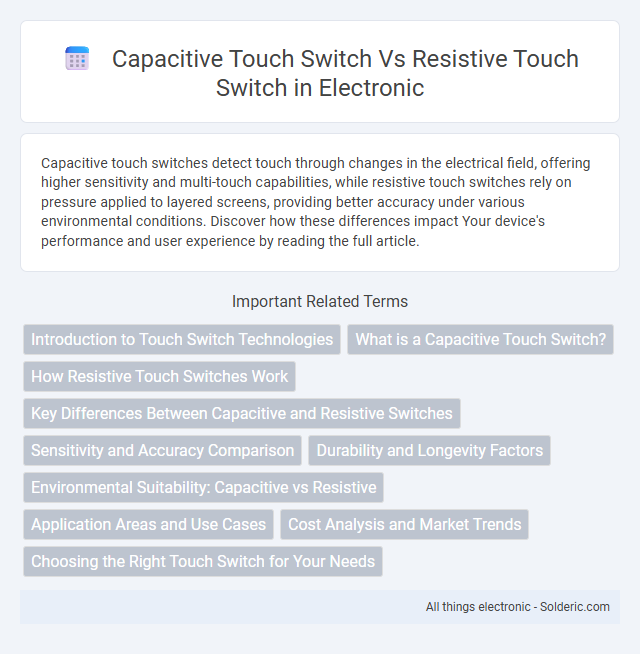 Capacitive Touch Switch Vs Resistive Touch Switch in Electronic

Capacitive touch switches detect touch through changes in the electrical field, offering higher sensitivity and multi-touch capabilities, while resistive touch switches rely on pressure applied to layered screens, providing better accuracy under various environmental conditions. Discover how these differences impact Your device's performance and user experience by reading the full article.

Important Related Terms

Introduction to Touch Switch Technologies

What is a Capacitive Touch Switch?

How Resistive Touch Switches Work

Key Differences Between Capacitive and Resistive Switches

Sensitivity and Accuracy Comparison

Durability and Longevity Factors

Environmental Suitability: Capacitive vs Resistive

Application Areas and Use Cases

Cost Analysis and Market Trends

Choosing the Right Touch Switch for Your Needs

All things electronic - Solderic.com