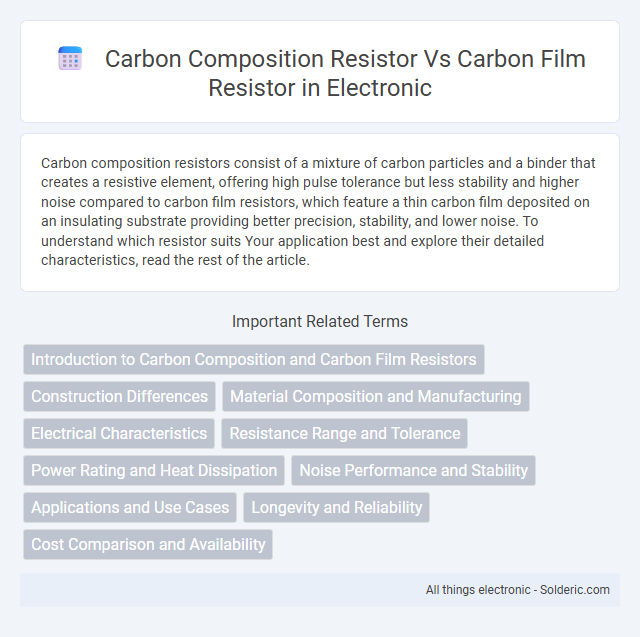 Carbon Composition Resistor Vs Carbon Film Resistor in Electronic

Carbon composition resistors consist of a mixture of carbon particles and a binder that creates a resistive element, offering high pulse tolerance but less stability and higher noise compared to carbon film resistors, which feature a thin carbon film deposited on an insulating substrate providing better precision, stability, and lower noise. To understand which resistor suits Your application best and explore their detailed characteristics, read the rest of the article.

Important Related Terms

Introduction to Carbon Composition and Carbon Film Resistors

Construction Differences

Material Composition and Manufacturing

Electrical Characteristics

Resistance Range and Tolerance

Power Rating and Heat Dissipation

Noise Performance and Stability

Applications and Use Cases

Longevity and Reliability

Cost Comparison and Availability

All things electronic - Solderic.com