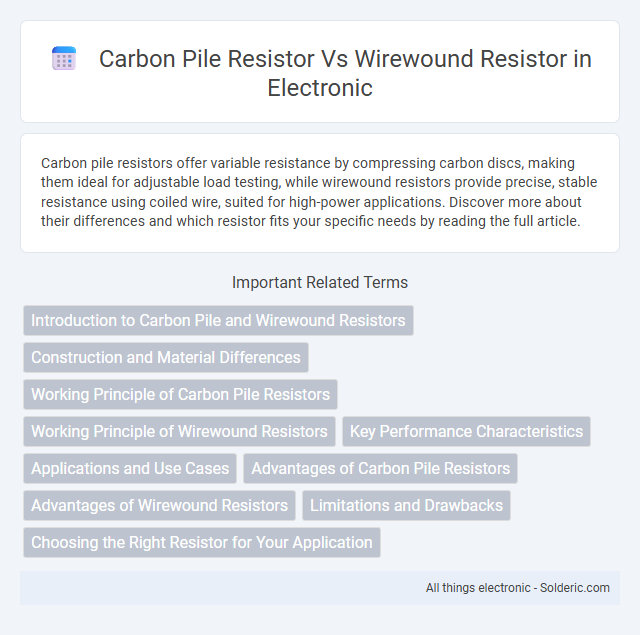 Carbon Pile Resistor Vs Wirewound Resistor in Electronic

Carbon pile resistors offer variable resistance by compressing carbon discs, making them ideal for adjustable load testing, while wirewound resistors provide precise, stable resistance using coiled wire, suited for high-power applications. Discover more about their differences and which resistor fits your specific needs by reading the full article.

Important Related Terms

Introduction to Carbon Pile and Wirewound Resistors

Construction and Material Differences

Working Principle of Carbon Pile Resistors

Working Principle of Wirewound Resistors

Key Performance Characteristics

Applications and Use Cases

Advantages of Carbon Pile Resistors

Advantages of Wirewound Resistors

Limitations and Drawbacks

Choosing the Right Resistor for Your Application

All things electronic - Solderic.com