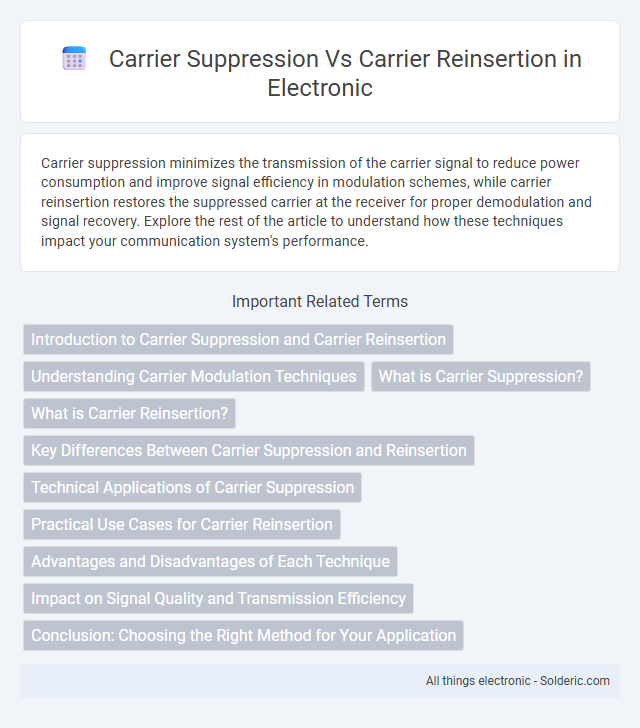 Carrier Suppression Vs Carrier Reinsertion in Electronic

Carrier suppression minimizes the transmission of the carrier signal to reduce power consumption and improve signal efficiency in modulation schemes, while carrier reinsertion restores the suppressed carrier at the receiver for proper demodulation and signal recovery. Explore the rest of the article to understand how these techniques impact your communication system's performance.

Important Related Terms

Introduction to Carrier Suppression and Carrier Reinsertion

Understanding Carrier Modulation Techniques

What is Carrier Suppression?

What is Carrier Reinsertion?

Key Differences Between Carrier Suppression and Reinsertion

Technical Applications of Carrier Suppression

Practical Use Cases for Carrier Reinsertion

Advantages and Disadvantages of Each Technique

Impact on Signal Quality and Transmission Efficiency

Conclusion: Choosing the Right Method for Your Application

All things electronic - Solderic.com