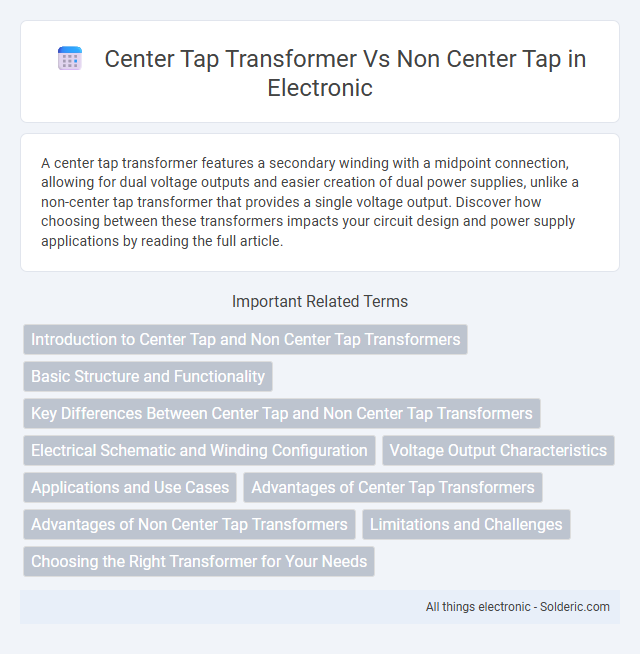 Center Tap Transformer Vs Non Center Tap in Electronic

A center tap transformer features a secondary winding with a midpoint connection, allowing for dual voltage outputs and easier creation of dual power supplies, unlike a non-center tap transformer that provides a single voltage output. Discover how choosing between these transformers impacts your circuit design and power supply applications by reading the full article.

Important Related Terms

Introduction to Center Tap and Non Center Tap Transformers

Basic Structure and Functionality

Key Differences Between Center Tap and Non Center Tap Transformers

Electrical Schematic and Winding Configuration

Voltage Output Characteristics

Applications and Use Cases

Advantages of Center Tap Transformers

Advantages of Non Center Tap Transformers

Limitations and Challenges

Choosing the Right Transformer for Your Needs

All things electronic - Solderic.com