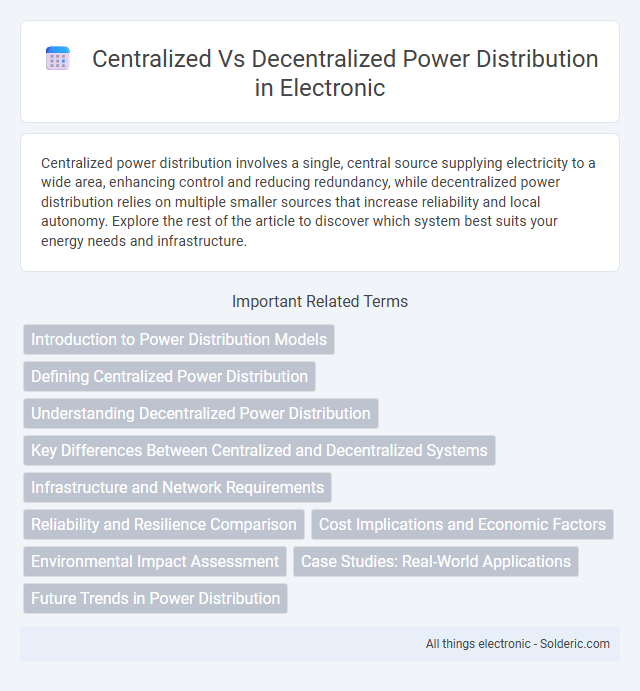 Centralized Vs Decentralized Power Distribution in Electronic

Centralized power distribution involves a single, central source supplying electricity to a wide area, enhancing control and reducing redundancy, while decentralized power distribution relies on multiple smaller sources that increase reliability and local autonomy. Explore the rest of the article to discover which system best suits your energy needs and infrastructure.

Important Related Terms

Introduction to Power Distribution Models

Defining Centralized Power Distribution

Understanding Decentralized Power Distribution

Key Differences Between Centralized and Decentralized Systems

Infrastructure and Network Requirements

Reliability and Resilience Comparison

Cost Implications and Economic Factors

Environmental Impact Assessment

Case Studies: Real-World Applications

Future Trends in Power Distribution

All things electronic - Solderic.com