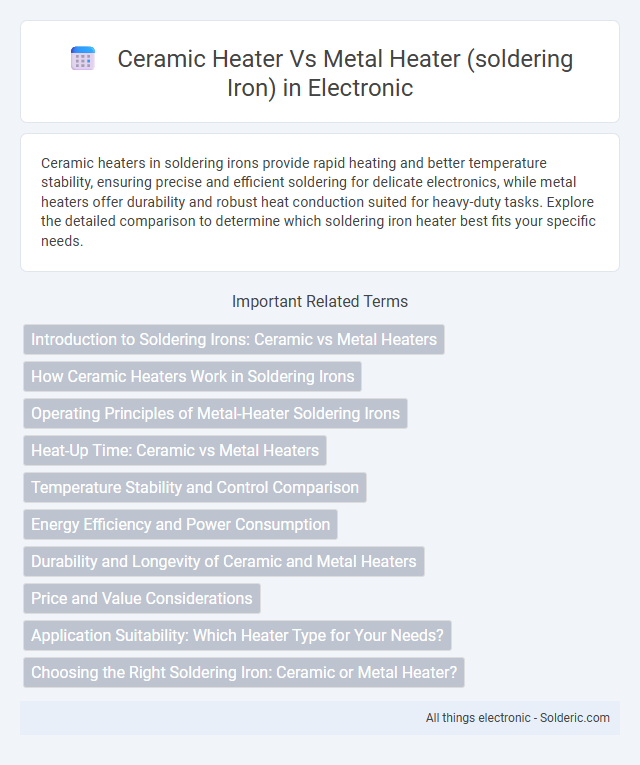 Ceramic Heater Vs Metal Heater (soldering Iron) in Electronic

Ceramic heaters in soldering irons provide rapid heating and better temperature stability, ensuring precise and efficient soldering for delicate electronics, while metal heaters offer durability and robust heat conduction suited for heavy-duty tasks. Explore the detailed comparison to determine which soldering iron heater best fits your specific needs.

Important Related Terms

Introduction to Soldering Irons: Ceramic vs Metal Heaters

How Ceramic Heaters Work in Soldering Irons

Operating Principles of Metal-Heater Soldering Irons

Heat-Up Time: Ceramic vs Metal Heaters

Temperature Stability and Control Comparison

Energy Efficiency and Power Consumption

Durability and Longevity of Ceramic and Metal Heaters

Price and Value Considerations

Application Suitability: Which Heater Type for Your Needs?

Choosing the Right Soldering Iron: Ceramic or Metal Heater?

All things electronic - Solderic.com