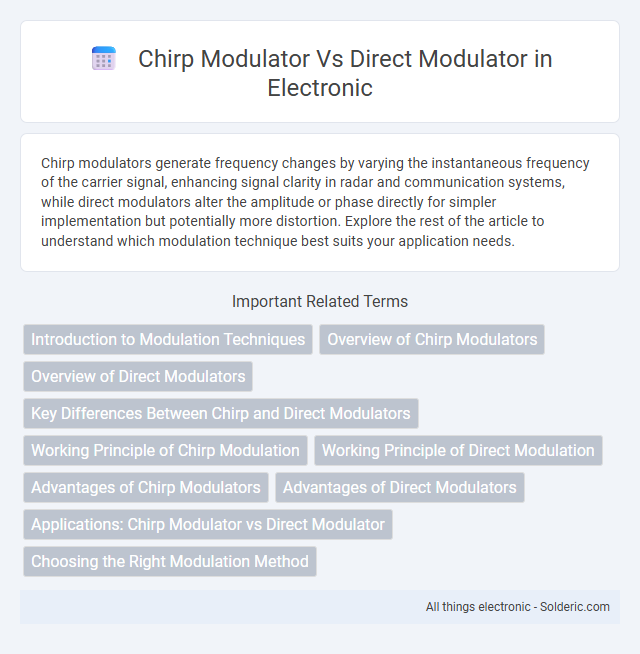 Chirp Modulator Vs Direct Modulator in Electronic

Chirp modulators generate frequency changes by varying the instantaneous frequency of the carrier signal, enhancing signal clarity in radar and communication systems, while direct modulators alter the amplitude or phase directly for simpler implementation but potentially more distortion. Explore the rest of the article to understand which modulation technique best suits your application needs.

Important Related Terms

Introduction to Modulation Techniques

Overview of Chirp Modulators

Overview of Direct Modulators

Key Differences Between Chirp and Direct Modulators

Working Principle of Chirp Modulation

Working Principle of Direct Modulation

Advantages of Chirp Modulators

Advantages of Direct Modulators

Applications: Chirp Modulator vs Direct Modulator

Choosing the Right Modulation Method

All things electronic - Solderic.com