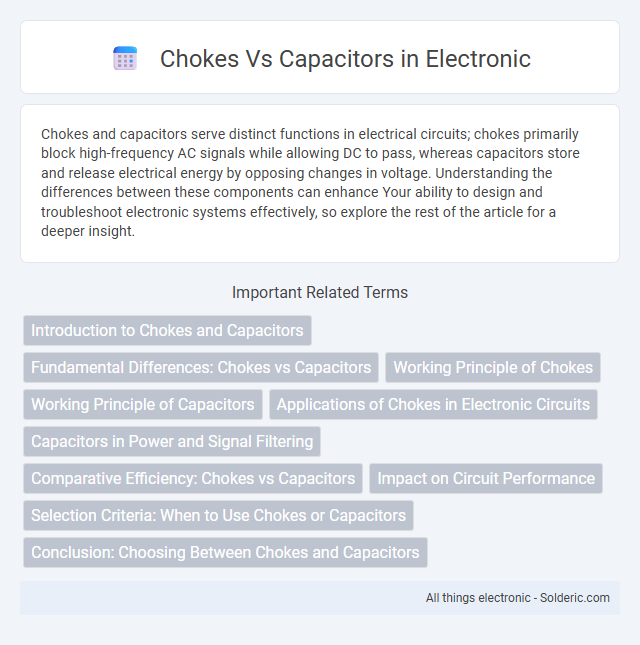 Chokes Vs Capacitors in Electronic

Chokes and capacitors serve distinct functions in electrical circuits; chokes primarily block high-frequency AC signals while allowing DC to pass, whereas capacitors store and release electrical energy by opposing changes in voltage. Understanding the differences between these components can enhance Your ability to design and troubleshoot electronic systems effectively, so explore the rest of the article for a deeper insight.

Important Related Terms

Introduction to Chokes and Capacitors

Fundamental Differences: Chokes vs Capacitors

Working Principle of Chokes

Working Principle of Capacitors

Applications of Chokes in Electronic Circuits

Capacitors in Power and Signal Filtering

Comparative Efficiency: Chokes vs Capacitors

Impact on Circuit Performance

Selection Criteria: When to Use Chokes or Capacitors

Conclusion: Choosing Between Chokes and Capacitors

All things electronic - Solderic.com