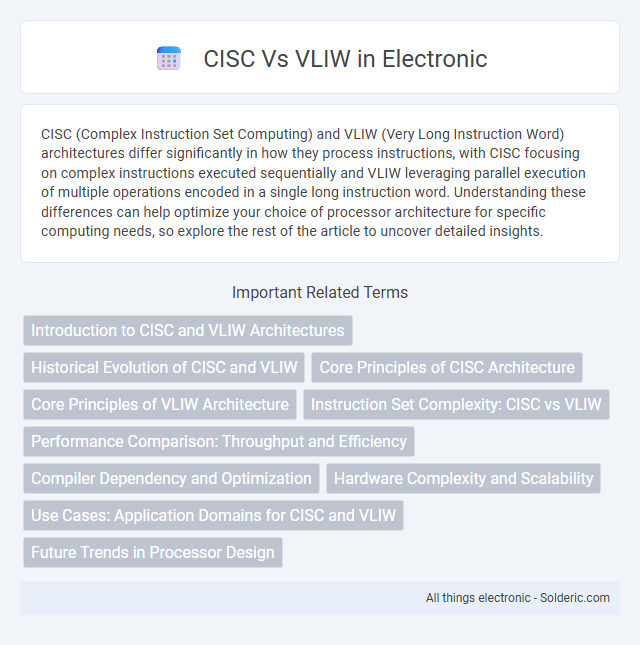 CISC Vs VLIW in Electronic

CISC (Complex Instruction Set Computing) and VLIW (Very Long Instruction Word) architectures differ significantly in how they process instructions, with CISC focusing on complex instructions executed sequentially and VLIW leveraging parallel execution of multiple operations encoded in a single long instruction word. Understanding these differences can help optimize your choice of processor architecture for specific computing needs, so explore the rest of the article to uncover detailed insights.

Important Related Terms

Introduction to CISC and VLIW Architectures

Historical Evolution of CISC and VLIW

Core Principles of CISC Architecture

Core Principles of VLIW Architecture

Instruction Set Complexity: CISC vs VLIW

Performance Comparison: Throughput and Efficiency

Compiler Dependency and Optimization

Hardware Complexity and Scalability

Use Cases: Application Domains for CISC and VLIW

Future Trends in Processor Design

All things electronic - Solderic.com