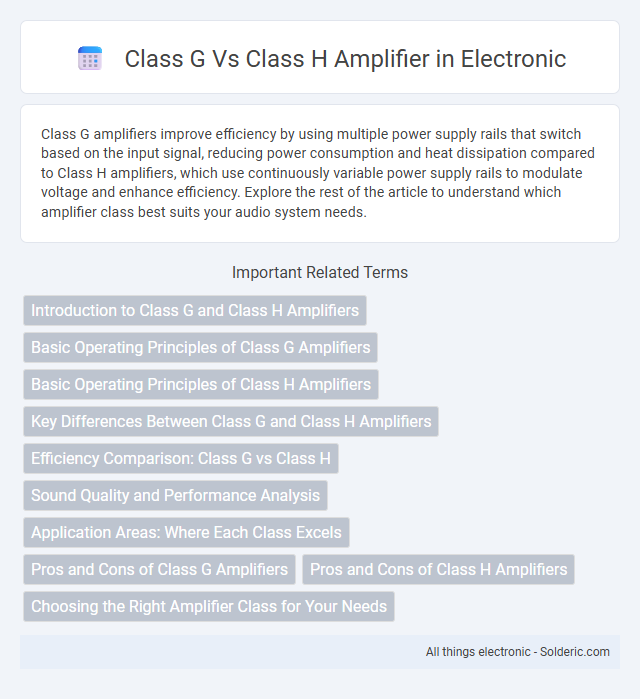 Class G Vs Class H Amplifier in Electronic

Class G amplifiers improve efficiency by using multiple power supply rails that switch based on the input signal, reducing power consumption and heat dissipation compared to Class H amplifiers, which use continuously variable power supply rails to modulate voltage and enhance efficiency. Explore the rest of the article to understand which amplifier class best suits your audio system needs.

Important Related Terms

Introduction to Class G and Class H Amplifiers

Basic Operating Principles of Class G Amplifiers

Basic Operating Principles of Class H Amplifiers

Key Differences Between Class G and Class H Amplifiers

Efficiency Comparison: Class G vs Class H

Sound Quality and Performance Analysis

Application Areas: Where Each Class Excels

Pros and Cons of Class G Amplifiers

Pros and Cons of Class H Amplifiers

Choosing the Right Amplifier Class for Your Needs

All things electronic - Solderic.com