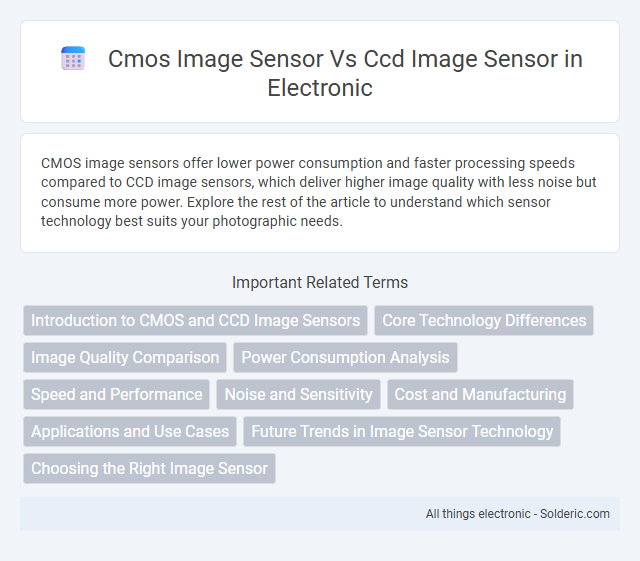 Cmos Image Sensor Vs Ccd Image Sensor in Electronic

CMOS image sensors offer lower power consumption and faster processing speeds compared to CCD image sensors, which deliver higher image quality with less noise but consume more power. Explore the rest of the article to understand which sensor technology best suits your photographic needs.

Important Related Terms

Introduction to CMOS and CCD Image Sensors
Core Technology Differences
Image Quality Comparison
Power Consumption Analysis
Speed and Performance
Noise and Sensitivity
Cost and Manufacturing
Applications and Use Cases
Future Trends in Image Sensor Technology
Choosing the Right Image Sensor

All things electronic - Solderic.com