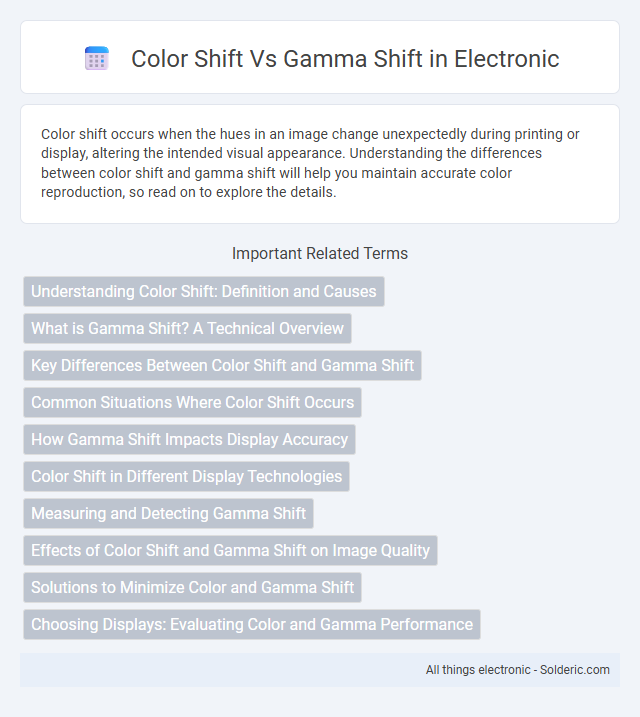 Color Shift Vs Gamma Shift in Electronic

Color shift occurs when the hues in an image change unexpectedly during printing or display, altering the intended visual appearance. Understanding the differences between color shift and gamma shift will help you maintain accurate color reproduction, so read on to explore the details.

Important Related Terms

Understanding Color Shift: Definition and Causes

What is Gamma Shift? A Technical Overview

Key Differences Between Color Shift and Gamma Shift

Common Situations Where Color Shift Occurs

How Gamma Shift Impacts Display Accuracy

Color Shift in Different Display Technologies

Measuring and Detecting Gamma Shift

Effects of Color Shift and Gamma Shift on Image Quality

Solutions to Minimize Color and Gamma Shift

Choosing Displays: Evaluating Color and Gamma Performance

All things electronic - Solderic.com