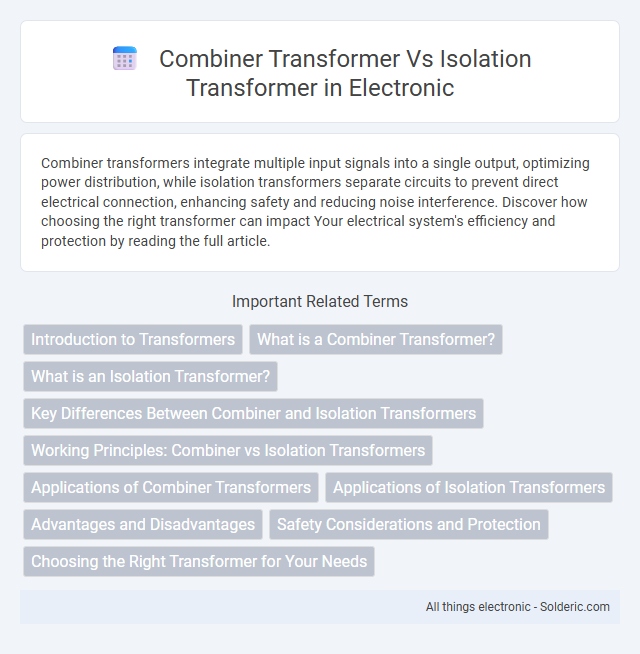 Combiner Transformer Vs Isolation Transformer in Electronic

Combiner transformers integrate multiple input signals into a single output, optimizing power distribution, while isolation transformers separate circuits to prevent direct electrical connection, enhancing safety and reducing noise interference. Discover how choosing the right transformer can impact Your electrical system's efficiency and protection by reading the full article.

Important Related Terms

Introduction to Transformers

What is a Combiner Transformer?

What is an Isolation Transformer?

Key Differences Between Combiner and Isolation Transformers

Working Principles: Combiner vs Isolation Transformers

Applications of Combiner Transformers

Applications of Isolation Transformers

Advantages and Disadvantages

Safety Considerations and Protection

Choosing the Right Transformer for Your Needs

All things electronic - Solderic.com