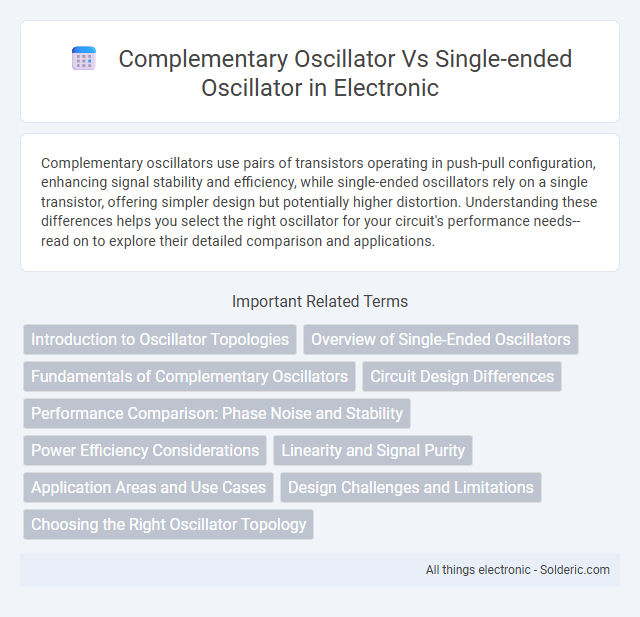 Complementary Oscillator Vs Single-ended Oscillator in Electronic

Complementary oscillators use pairs of transistors operating in push-pull configuration, enhancing signal stability and efficiency, while single-ended oscillators rely on a single transistor, offering simpler design but potentially higher distortion. Understanding these differences helps you select the right oscillator for your circuit's performance needs--read on to explore their detailed comparison and applications.

Important Related Terms

Introduction to Oscillator Topologies
Overview of Single-Ended Oscillators
Fundamentals of Complementary Oscillators
Circuit Design Differences
Performance Comparison: Phase Noise and Stability
Power Efficiency Considerations
Linearity and Signal Purity
Application Areas and Use Cases
Design Challenges and Limitations
Choosing the Right Oscillator Topology

All things electronic - Solderic.com