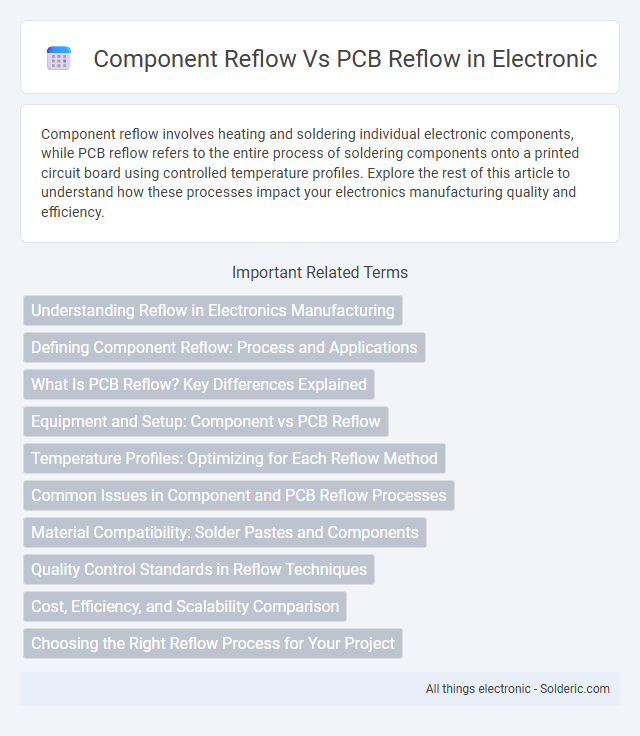 Component Reflow Vs PCB Reflow in Electronic

Component reflow involves heating and soldering individual electronic components, while PCB reflow refers to the entire process of soldering components onto a printed circuit board using controlled temperature profiles. Explore the rest of this article to understand how these processes impact your electronics manufacturing quality and efficiency.

Important Related Terms

Understanding Reflow in Electronics Manufacturing

Defining Component Reflow: Process and Applications

What Is PCB Reflow? Key Differences Explained

Equipment and Setup: Component vs PCB Reflow

Temperature Profiles: Optimizing for Each Reflow Method

Common Issues in Component and PCB Reflow Processes

Material Compatibility: Solder Pastes and Components

Quality Control Standards in Reflow Techniques

Cost, Efficiency, and Scalability Comparison

Choosing the Right Reflow Process for Your Project

All things electronic - Solderic.com