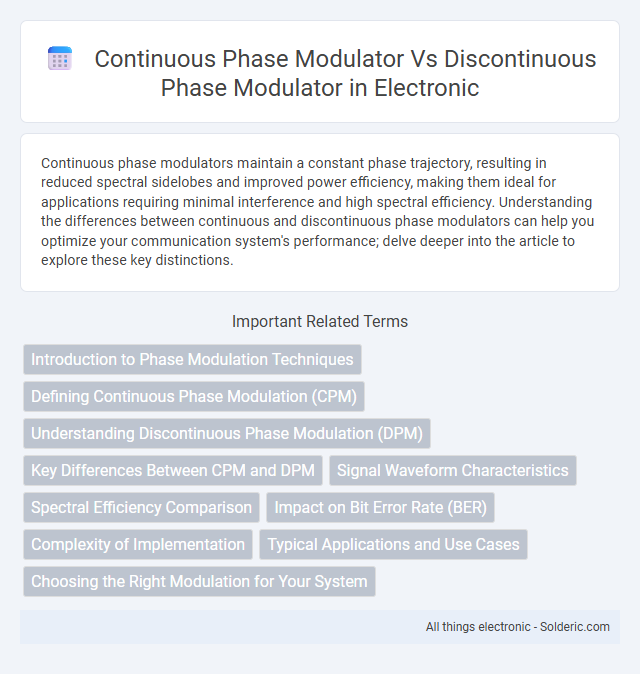 Continuous Phase Modulator Vs Discontinuous Phase Modulator in Electronic

Continuous phase modulators maintain a constant phase trajectory, resulting in reduced spectral sidelobes and improved power efficiency, making them ideal for applications requiring minimal interference and high spectral efficiency. Understanding the differences between continuous and discontinuous phase modulators can help you optimize your communication system's performance; delve deeper into the article to explore these key distinctions.

Important Related Terms

Introduction to Phase Modulation Techniques

Defining Continuous Phase Modulation (CPM)

Understanding Discontinuous Phase Modulation (DPM)

Key Differences Between CPM and DPM

Signal Waveform Characteristics

Spectral Efficiency Comparison

Impact on Bit Error Rate (BER)

Complexity of Implementation

Typical Applications and Use Cases

Choosing the Right Modulation for Your System

All things electronic - Solderic.com