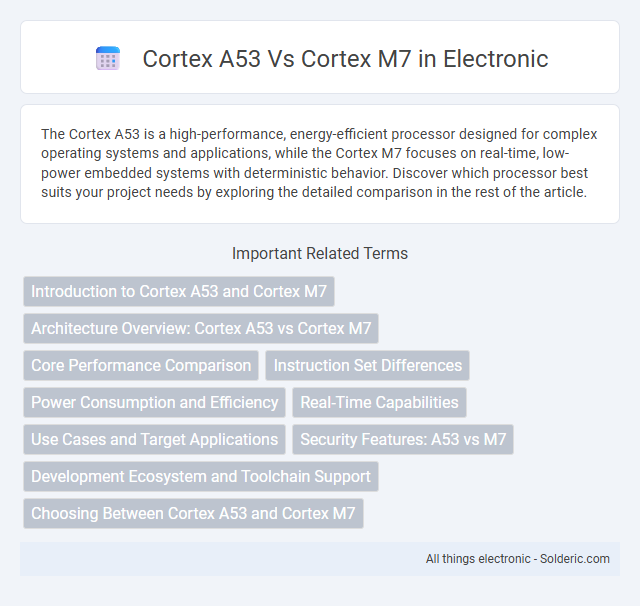 Cortex A53 Vs Cortex M7 in Electronic

The Cortex A53 is a high-performance, energy-efficient processor designed for complex operating systems and applications, while the Cortex M7 focuses on real-time, low-power embedded systems with deterministic behavior. Discover which processor best suits your project needs by exploring the detailed comparison in the rest of the article.

Important Related Terms

Introduction to Cortex A53 and Cortex M7

Architecture Overview: Cortex A53 vs Cortex M7

Core Performance Comparison

Instruction Set Differences

Power Consumption and Efficiency

Real-Time Capabilities

Use Cases and Target Applications

Security Features: A53 vs M7

Development Ecosystem and Toolchain Support

Choosing Between Cortex A53 and Cortex M7

All things electronic - Solderic.com