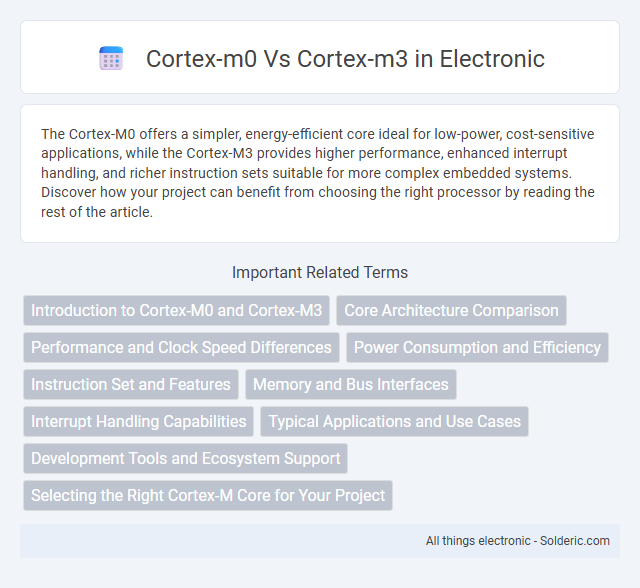 Cortex-m0 Vs Cortex-m3 in Electronic

The Cortex-M0 offers a simpler, energy-efficient core ideal for low-power, cost-sensitive applications, while the Cortex-M3 provides higher performance, enhanced interrupt handling, and richer instruction sets suitable for more complex embedded systems. Discover how your project can benefit from choosing the right processor by reading the rest of the article.

Important Related Terms

Introduction to Cortex-M0 and Cortex-M3

Core Architecture Comparison

Performance and Clock Speed Differences

Power Consumption and Efficiency

Instruction Set and Features

Memory and Bus Interfaces

Interrupt Handling Capabilities

Typical Applications and Use Cases

Development Tools and Ecosystem Support

Selecting the Right Cortex-M Core for Your Project

All things electronic - Solderic.com