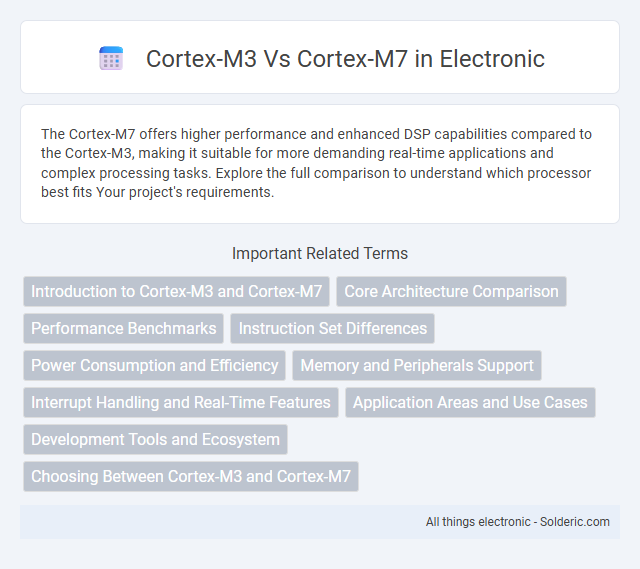 Cortex-M3 Vs Cortex-M7 in Electronic

The Cortex-M7 offers higher performance and enhanced DSP capabilities compared to the Cortex-M3, making it suitable for more demanding real-time applications and complex processing tasks. Explore the full comparison to understand which processor best fits Your project's requirements.

Important Related Terms

Introduction to Cortex-M3 and Cortex-M7

Core Architecture Comparison

Performance Benchmarks

Instruction Set Differences

Power Consumption and Efficiency

Memory and Peripherals Support

Interrupt Handling and Real-Time Features

Application Areas and Use Cases

Development Tools and Ecosystem

Choosing Between Cortex-M3 and Cortex-M7

All things electronic - Solderic.com