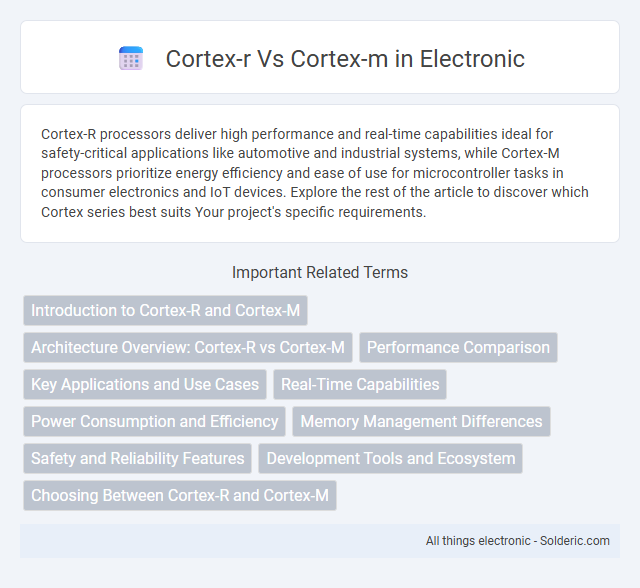 Cortex-r Vs Cortex-m in Electronic

Cortex-R processors deliver high performance and real-time capabilities ideal for safety-critical applications like automotive and industrial systems, while Cortex-M processors prioritize energy efficiency and ease of use for microcontroller tasks in consumer electronics and IoT devices. Explore the rest of the article to discover which Cortex series best suits Your project's specific requirements.

Important Related Terms

Introduction to Cortex-R and Cortex-M

Architecture Overview: Cortex-R vs Cortex-M

Performance Comparison

Key Applications and Use Cases

Real-Time Capabilities

Power Consumption and Efficiency

Memory Management Differences

Safety and Reliability Features

Development Tools and Ecosystem

Choosing Between Cortex-R and Cortex-M

All things electronic - Solderic.com