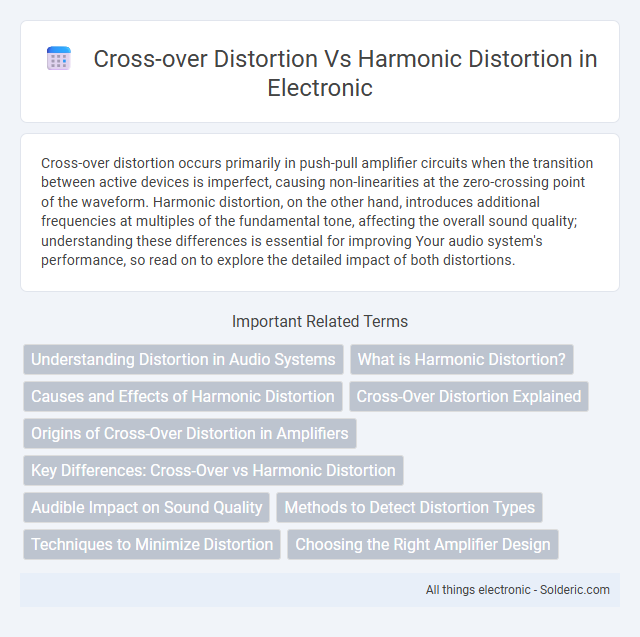 Cross-over Distortion Vs Harmonic Distortion in Electronic

Cross-over distortion occurs primarily in push-pull amplifier circuits when the transition between active devices is imperfect, causing non-linearities at the zero-crossing point of the waveform. Harmonic distortion, on the other hand, introduces additional frequencies at multiples of the fundamental tone, affecting the overall sound quality; understanding these differences is essential for improving Your audio system's performance, so read on to explore the detailed impact of both distortions.

Important Related Terms

Understanding Distortion in Audio Systems

What is Harmonic Distortion?

Causes and Effects of Harmonic Distortion

Cross-Over Distortion Explained

Origins of Cross-Over Distortion in Amplifiers

Key Differences: Cross-Over vs Harmonic Distortion

Audible Impact on Sound Quality

Methods to Detect Distortion Types

Techniques to Minimize Distortion

Choosing the Right Amplifier Design

All things electronic - Solderic.com