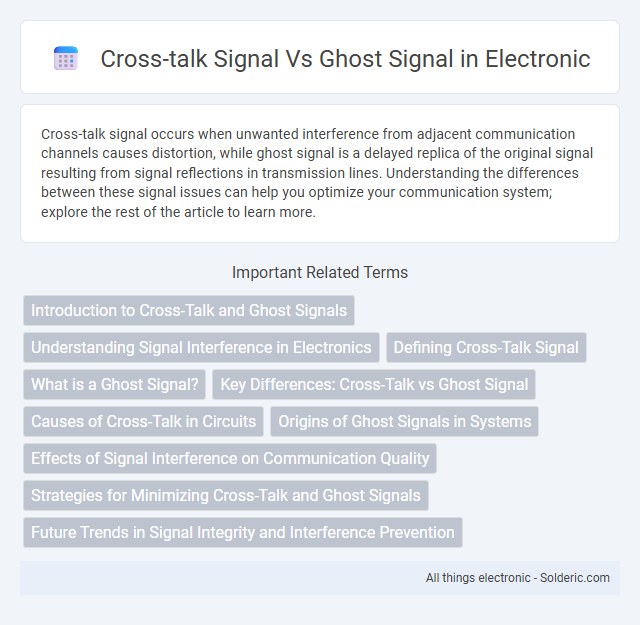 Cross-talk Signal Vs Ghost Signal in Electronic

Cross-talk signal occurs when unwanted interference from adjacent communication channels causes distortion, while ghost signal is a delayed replica of the original signal resulting from signal reflections in transmission lines. Understanding the differences between these signal issues can help you optimize your communication system; explore the rest of the article to learn more.

Important Related Terms

Introduction to Cross-Talk and Ghost Signals

Understanding Signal Interference in Electronics

Defining Cross-Talk Signal

What is a Ghost Signal?

Key Differences: Cross-Talk vs Ghost Signal

Causes of Cross-Talk in Circuits

Origins of Ghost Signals in Systems

Effects of Signal Interference on Communication Quality

Strategies for Minimizing Cross-Talk and Ghost Signals

Future Trends in Signal Integrity and Interference Prevention

All things electronic - Solderic.com