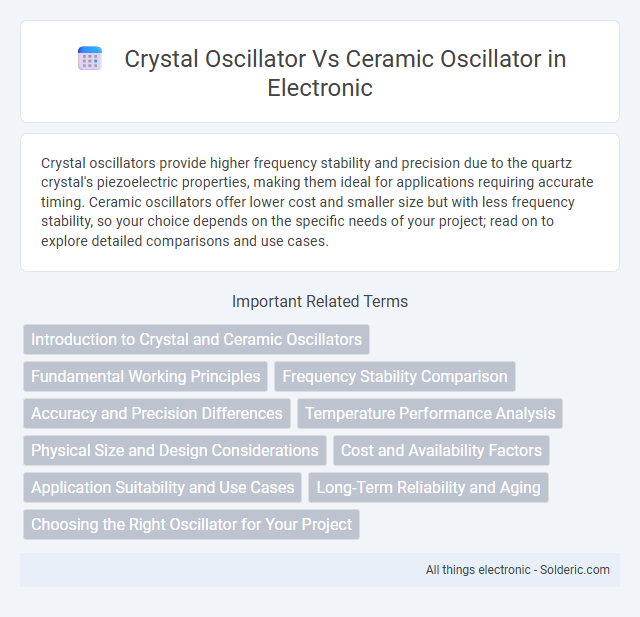 Crystal Oscillator Vs Ceramic Oscillator in Electronic

Crystal oscillators provide higher frequency stability and precision due to the quartz crystal's piezoelectric properties, making them ideal for applications requiring accurate timing. Ceramic oscillators offer lower cost and smaller size but with less frequency stability, so your choice depends on the specific needs of your project; read on to explore detailed comparisons and use cases.

Important Related Terms

Introduction to Crystal and Ceramic Oscillators

Fundamental Working Principles

Frequency Stability Comparison

Accuracy and Precision Differences

Temperature Performance Analysis

Physical Size and Design Considerations

Cost and Availability Factors

Application Suitability and Use Cases

Long-Term Reliability and Aging

Choosing the Right Oscillator for Your Project

All things electronic - Solderic.com