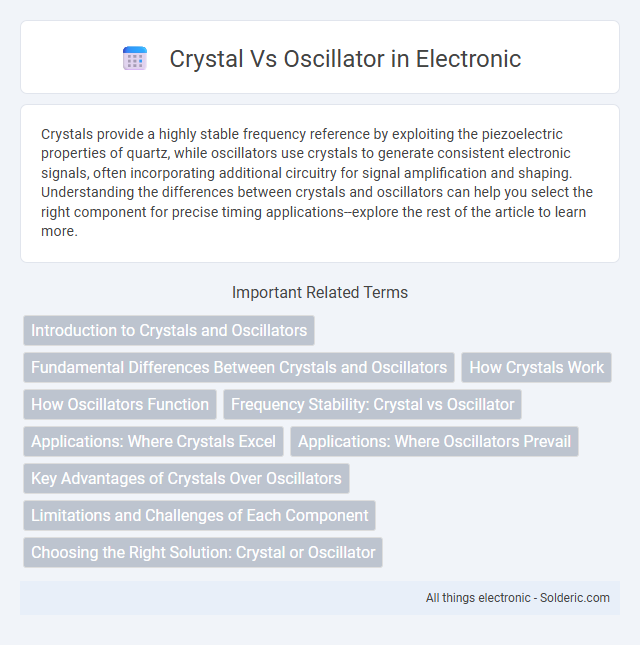 Crystal Vs Oscillator in Electronic

Crystals provide a highly stable frequency reference by exploiting the piezoelectric properties of quartz, while oscillators use crystals to generate consistent electronic signals, often incorporating additional circuitry for signal amplification and shaping. Understanding the differences between crystals and oscillators can help you select the right component for precise timing applications--explore the rest of the article to learn more.

Important Related Terms

Introduction to Crystals and Oscillators

Fundamental Differences Between Crystals and Oscillators

How Crystals Work

How Oscillators Function

Frequency Stability: Crystal vs Oscillator

Applications: Where Crystals Excel

Applications: Where Oscillators Prevail

Key Advantages of Crystals Over Oscillators

Limitations and Challenges of Each Component

Choosing the Right Solution: Crystal or Oscillator

All things electronic - Solderic.com