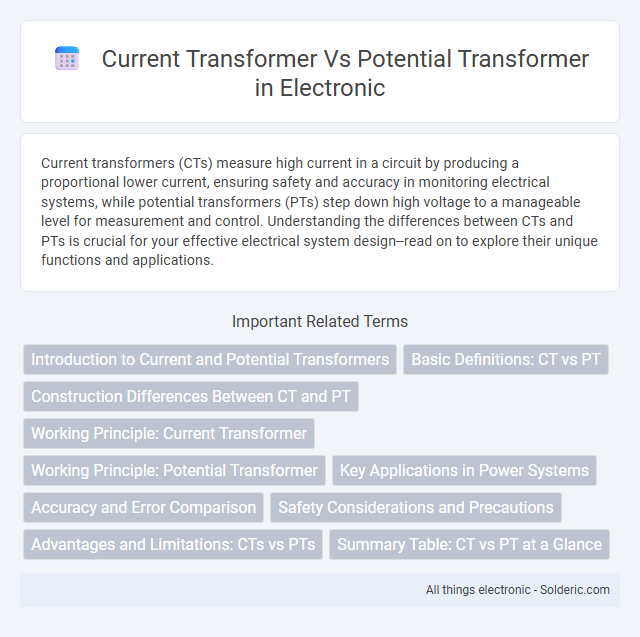 Current Transformer Vs Potential Transformer in Electronic

Current transformers (CTs) measure high current in a circuit by producing a proportional lower current, ensuring safety and accuracy in monitoring electrical systems, while potential transformers (PTs) step down high voltage to a manageable level for measurement and control. Understanding the differences between CTs and PTs is crucial for your effective electrical system design--read on to explore their unique functions and applications.

Important Related Terms

Introduction to Current and Potential Transformers

Basic Definitions: CT vs PT

Construction Differences Between CT and PT

Working Principle: Current Transformer

Working Principle: Potential Transformer

Key Applications in Power Systems

Accuracy and Error Comparison

Safety Considerations and Precautions

Advantages and Limitations: CTs vs PTs

Summary Table: CT vs PT at a Glance

All things electronic - Solderic.com