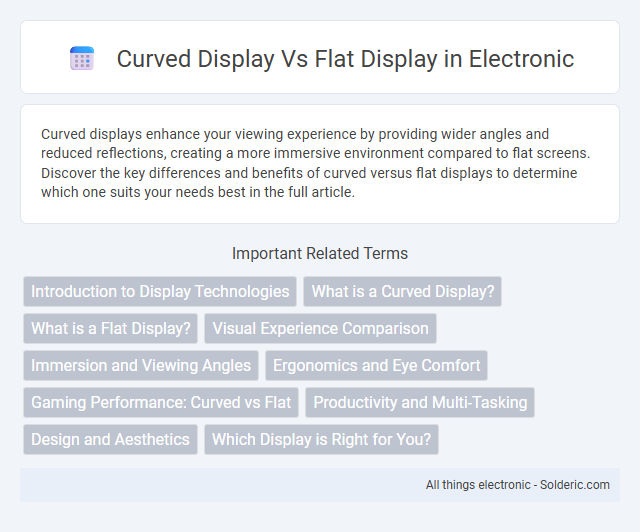 Curved Display Vs Flat Display in Electronic

Curved displays enhance your viewing experience by providing wider angles and reduced reflections, creating a more immersive environment compared to flat screens. Discover the key differences and benefits of curved versus flat displays to determine which one suits your needs best in the full article.

Important Related Terms

Introduction to Display Technologies

What is a Curved Display?

What is a Flat Display?

Visual Experience Comparison

Immersion and Viewing Angles

Ergonomics and Eye Comfort

Gaming Performance: Curved vs Flat

Productivity and Multi-Tasking

Design and Aesthetics

Which Display is Right for You?

All things electronic - Solderic.com