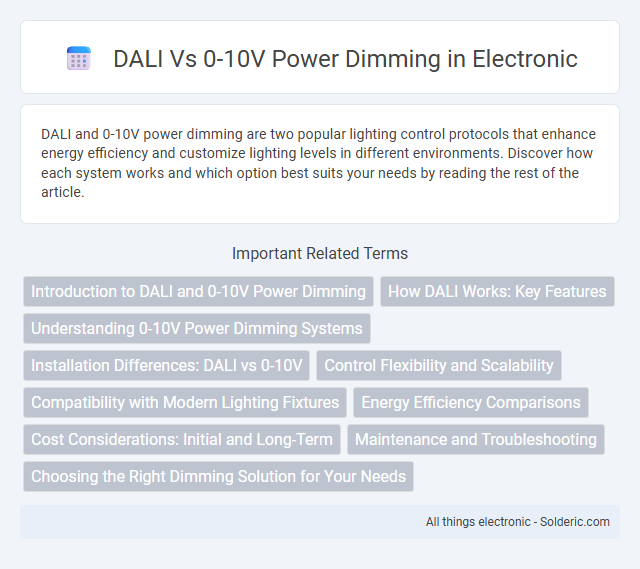 DALI Vs 0-10V Power Dimming in Electronic

DALI and 0-10V power dimming are two popular lighting control protocols that enhance energy efficiency and customize lighting levels in different environments. Discover how each system works and which option best suits your needs by reading the rest of the article.

Important Related Terms

Introduction to DALI and 0-10V Power Dimming

How DALI Works: Key Features

Understanding 0-10V Power Dimming Systems

Installation Differences: DALI vs 0-10V

Control Flexibility and Scalability

Compatibility with Modern Lighting Fixtures

Energy Efficiency Comparisons

Cost Considerations: Initial and Long-Term

Maintenance and Troubleshooting

Choosing the Right Dimming Solution for Your Needs

All things electronic - Solderic.com