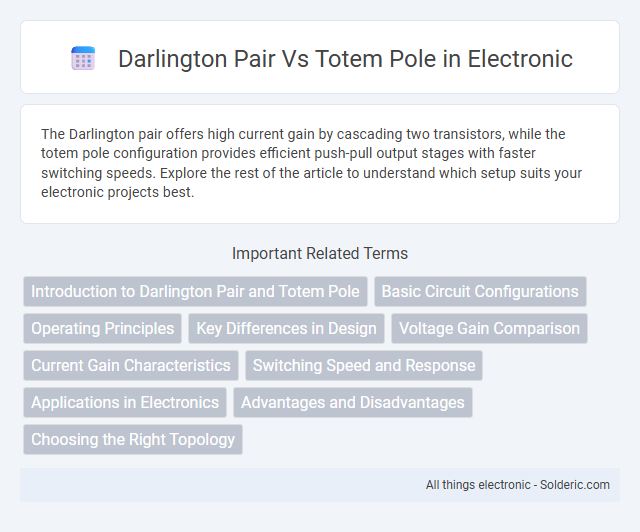 Darlington Pair Vs Totem Pole in Electronic

The Darlington pair offers high current gain by cascading two transistors, while the totem pole configuration provides efficient push-pull output stages with faster switching speeds. Explore the rest of the article to understand which setup suits your electronic projects best.

Important Related Terms

Introduction to Darlington Pair and Totem Pole
Basic Circuit Configurations
Operating Principles
Key Differences in Design
Voltage Gain Comparison
Current Gain Characteristics
Switching Speed and Response
Applications in Electronics
Advantages and Disadvantages
Choosing the Right Topology

All things electronic - Solderic.com