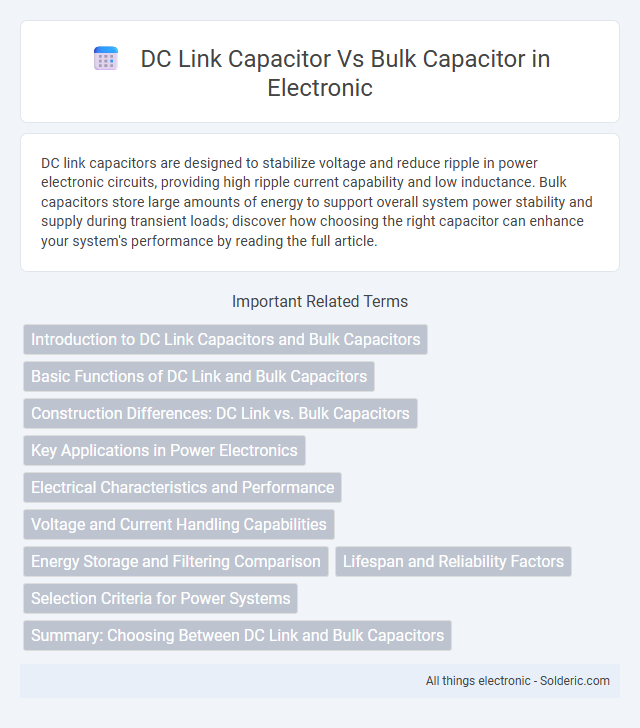 DC Link Capacitor Vs Bulk Capacitor in Electronic

DC link capacitors are designed to stabilize voltage and reduce ripple in power electronic circuits, providing high ripple current capability and low inductance. Bulk capacitors store large amounts of energy to support overall system power stability and supply during transient loads; discover how choosing the right capacitor can enhance your system's performance by reading the full article.

Important Related Terms

Introduction to DC Link Capacitors and Bulk Capacitors

Basic Functions of DC Link and Bulk Capacitors

Construction Differences: DC Link vs. Bulk Capacitors

Key Applications in Power Electronics

Electrical Characteristics and Performance

Voltage and Current Handling Capabilities

Energy Storage and Filtering Comparison

Lifespan and Reliability Factors

Selection Criteria for Power Systems

Summary: Choosing Between DC Link and Bulk Capacitors

All things electronic - Solderic.com