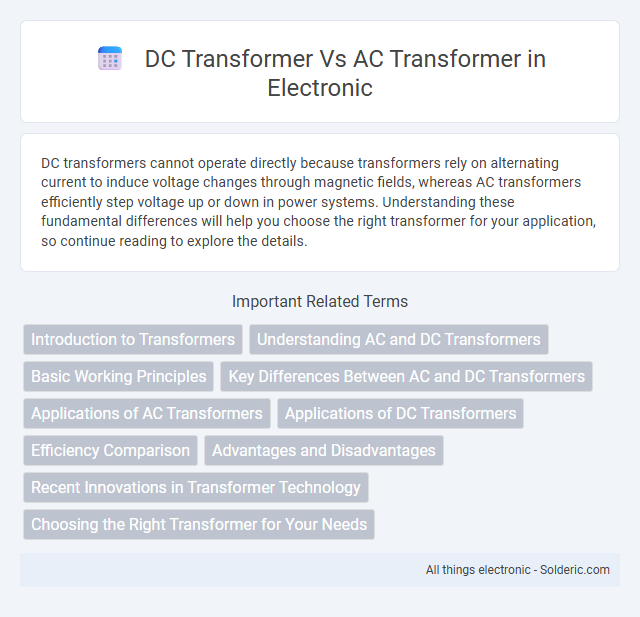 DC Transformer Vs AC Transformer in Electronic

DC transformers cannot operate directly because transformers rely on alternating current to induce voltage changes through magnetic fields, whereas AC transformers efficiently step voltage up or down in power systems. Understanding these fundamental differences will help you choose the right transformer for your application, so continue reading to explore the details.

Important Related Terms

Introduction to Transformers
Understanding AC and DC Transformers
Basic Working Principles
Key Differences Between AC and DC Transformers
Applications of AC Transformers
Applications of DC Transformers
Efficiency Comparison
Advantages and Disadvantages
Recent Innovations in Transformer Technology
Choosing the Right Transformer for Your Needs

All things electronic - Solderic.com