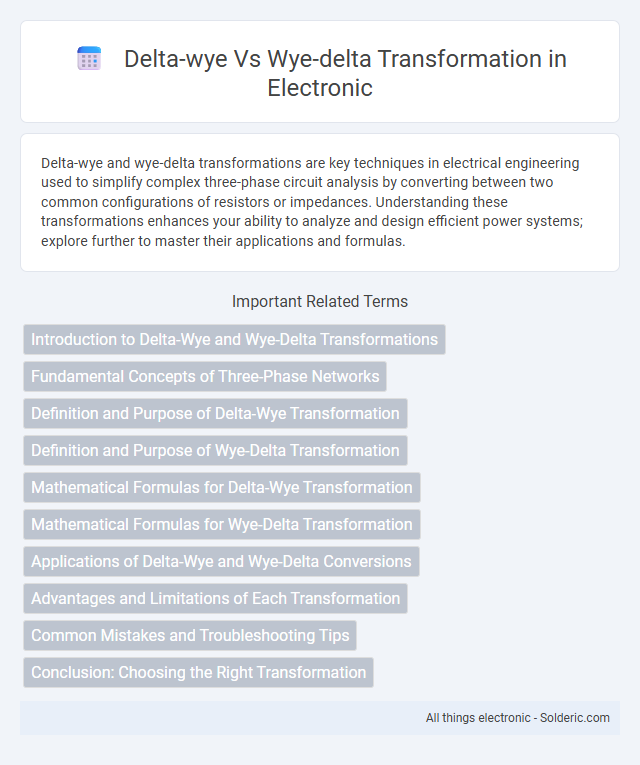 Delta-wye Vs Wye-delta Transformation in Electronic

Delta-wye and wye-delta transformations are key techniques in electrical engineering used to simplify complex three-phase circuit analysis by converting between two common configurations of resistors or impedances. Understanding these transformations enhances your ability to analyze and design efficient power systems; explore further to master their applications and formulas.

Important Related Terms

Introduction to Delta-Wye and Wye-Delta Transformations

Fundamental Concepts of Three-Phase Networks

Definition and Purpose of Delta-Wye Transformation

Definition and Purpose of Wye-Delta Transformation

Mathematical Formulas for Delta-Wye Transformation

Mathematical Formulas for Wye-Delta Transformation

Applications of Delta-Wye and Wye-Delta Conversions

Advantages and Limitations of Each Transformation

Common Mistakes and Troubleshooting Tips

Conclusion: Choosing the Right Transformation

All things electronic - Solderic.com