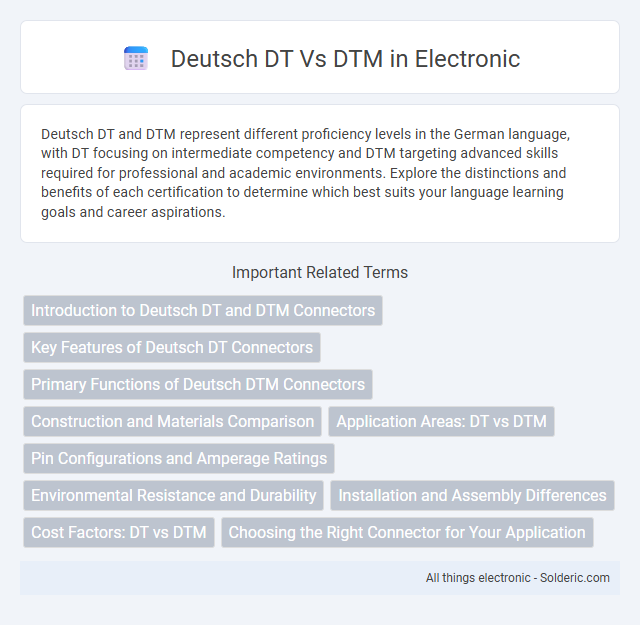 Deutsch DT Vs DTM in Electronic

Deutsch DT and DTM represent different proficiency levels in the German language, with DT focusing on intermediate competency and DTM targeting advanced skills required for professional and academic environments. Explore the distinctions and benefits of each certification to determine which best suits your language learning goals and career aspirations.

Important Related Terms

Introduction to Deutsch DT and DTM Connectors

Key Features of Deutsch DT Connectors

Primary Functions of Deutsch DTM Connectors

Construction and Materials Comparison

Application Areas: DT vs DTM

Pin Configurations and Amperage Ratings

Environmental Resistance and Durability

Installation and Assembly Differences

Cost Factors: DT vs DTM

Choosing the Right Connector for Your Application

All things electronic - Solderic.com