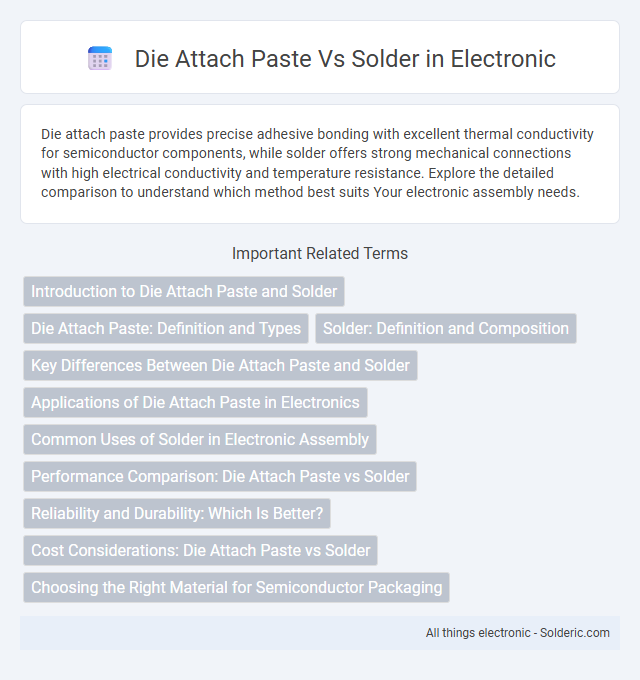 Die Attach Paste Vs Solder in Electronic

Die attach paste provides precise adhesive bonding with excellent thermal conductivity for semiconductor components, while solder offers strong mechanical connections with high electrical conductivity and temperature resistance. Explore the detailed comparison to understand which method best suits Your electronic assembly needs.

Important Related Terms

Introduction to Die Attach Paste and Solder

Die Attach Paste: Definition and Types

Solder: Definition and Composition

Key Differences Between Die Attach Paste and Solder

Applications of Die Attach Paste in Electronics

Common Uses of Solder in Electronic Assembly

Performance Comparison: Die Attach Paste vs Solder

Reliability and Durability: Which Is Better?

Cost Considerations: Die Attach Paste vs Solder

Choosing the Right Material for Semiconductor Packaging

All things electronic - Solderic.com