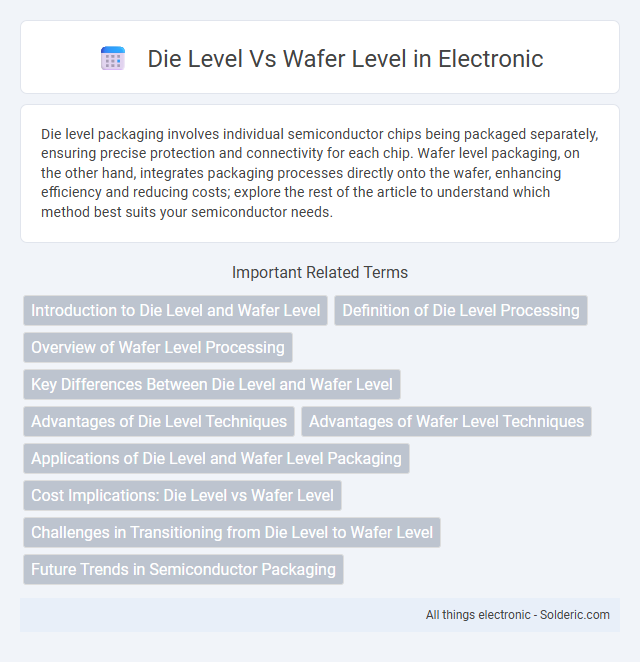 Die Level Vs Wafer Level in Electronic

Die level packaging involves individual semiconductor chips being packaged separately, ensuring precise protection and connectivity for each chip. Wafer level packaging, on the other hand, integrates packaging processes directly onto the wafer, enhancing efficiency and reducing costs; explore the rest of the article to understand which method best suits your semiconductor needs.

Important Related Terms

Introduction to Die Level and Wafer Level

Definition of Die Level Processing

Overview of Wafer Level Processing

Key Differences Between Die Level and Wafer Level

Advantages of Die Level Techniques

Advantages of Wafer Level Techniques

Applications of Die Level and Wafer Level Packaging

Cost Implications: Die Level vs Wafer Level

Challenges in Transitioning from Die Level to Wafer Level

Future Trends in Semiconductor Packaging

All things electronic - Solderic.com