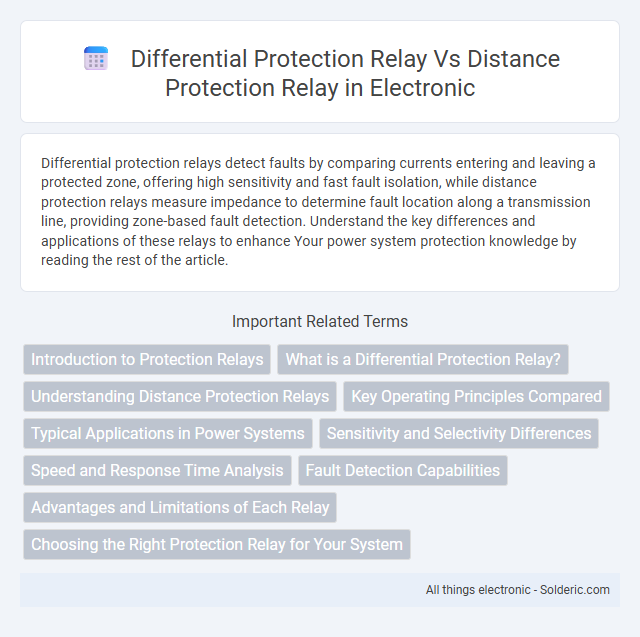 Differential Protection Relay Vs Distance Protection Relay in Electronic

Differential protection relays detect faults by comparing currents entering and leaving a protected zone, offering high sensitivity and fast fault isolation, while distance protection relays measure impedance to determine fault location along a transmission line, providing zone-based fault detection. Understand the key differences and applications of these relays to enhance Your power system protection knowledge by reading the rest of the article.

Important Related Terms

Introduction to Protection Relays

What is a Differential Protection Relay?

Understanding Distance Protection Relays

Key Operating Principles Compared

Typical Applications in Power Systems

Sensitivity and Selectivity Differences

Speed and Response Time Analysis

Fault Detection Capabilities

Advantages and Limitations of Each Relay

Choosing the Right Protection Relay for Your System

All things electronic - Solderic.com