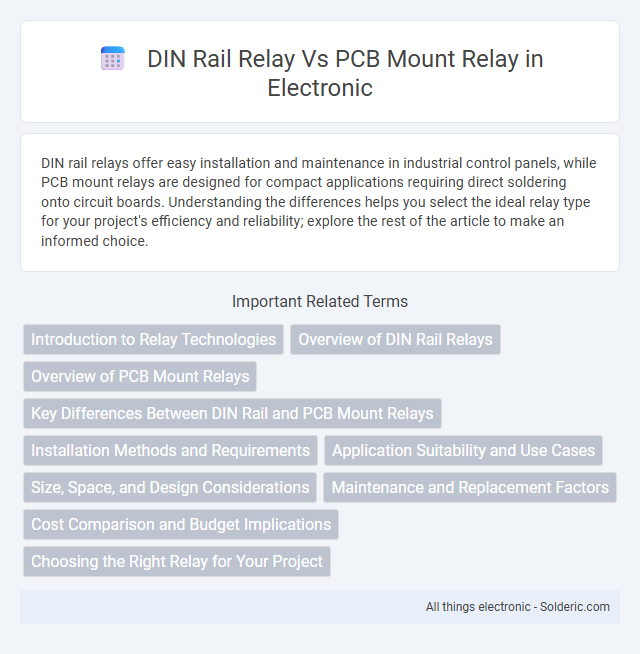 DIN Rail Relay Vs PCB Mount Relay in Electronic

DIN rail relays offer easy installation and maintenance in industrial control panels, while PCB mount relays are designed for compact applications requiring direct soldering onto circuit boards. Understanding the differences helps you select the ideal relay type for your project's efficiency and reliability; explore the rest of the article to make an informed choice.

Important Related Terms

Introduction to Relay Technologies

Overview of DIN Rail Relays

Overview of PCB Mount Relays

Key Differences Between DIN Rail and PCB Mount Relays

Installation Methods and Requirements

Application Suitability and Use Cases

Size, Space, and Design Considerations

Maintenance and Replacement Factors

Cost Comparison and Budget Implications

Choosing the Right Relay for Your Project

All things electronic - Solderic.com