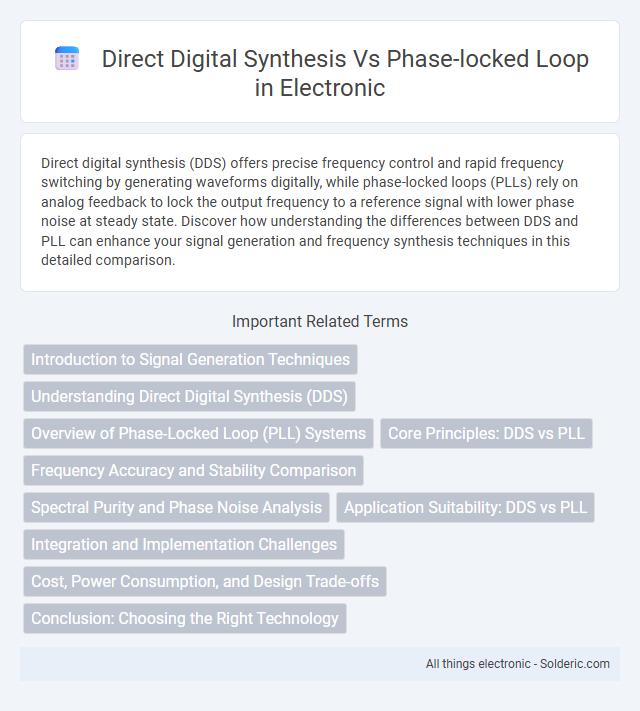 Direct Digital Synthesis Vs Phase-locked Loop in Electronic

Direct digital synthesis (DDS) offers precise frequency control and rapid frequency switching by generating waveforms digitally, while phase-locked loops (PLLs) rely on analog feedback to lock the output frequency to a reference signal with lower phase noise at steady state. Discover how understanding the differences between DDS and PLL can enhance your signal generation and frequency synthesis techniques in this detailed comparison.

Important Related Terms

Introduction to Signal Generation Techniques

Understanding Direct Digital Synthesis (DDS)

Overview of Phase-Locked Loop (PLL) Systems

Core Principles: DDS vs PLL

Frequency Accuracy and Stability Comparison

Spectral Purity and Phase Noise Analysis

Application Suitability: DDS vs PLL

Integration and Implementation Challenges

Cost, Power Consumption, and Design Trade-offs

Conclusion: Choosing the Right Technology

All things electronic - Solderic.com