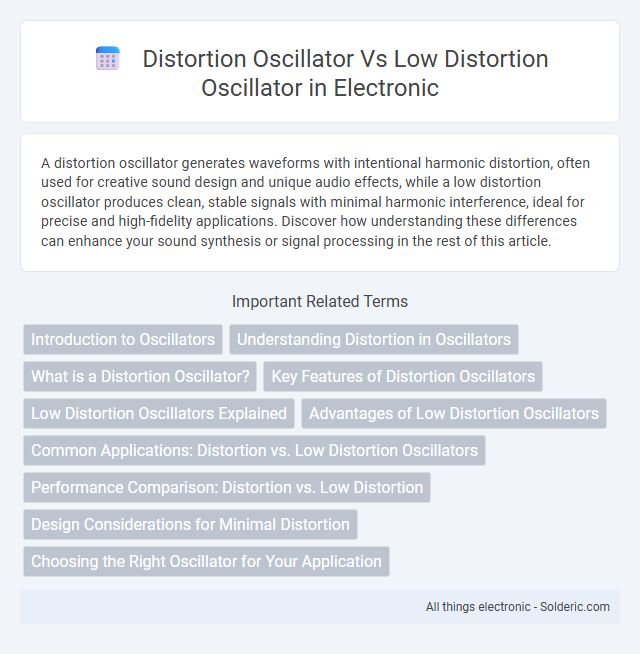 Distortion Oscillator Vs Low Distortion Oscillator in Electronic

A distortion oscillator generates waveforms with intentional harmonic distortion, often used for creative sound design and unique audio effects, while a low distortion oscillator produces clean, stable signals with minimal harmonic interference, ideal for precise and high-fidelity applications. Discover how understanding these differences can enhance your sound synthesis or signal processing in the rest of this article.

Important Related Terms

Introduction to Oscillators

Understanding Distortion in Oscillators

What is a Distortion Oscillator?

Key Features of Distortion Oscillators

Low Distortion Oscillators Explained

Advantages of Low Distortion Oscillators

Common Applications: Distortion vs. Low Distortion Oscillators

Performance Comparison: Distortion vs. Low Distortion

Design Considerations for Minimal Distortion

Choosing the Right Oscillator for Your Application

All things electronic - Solderic.com