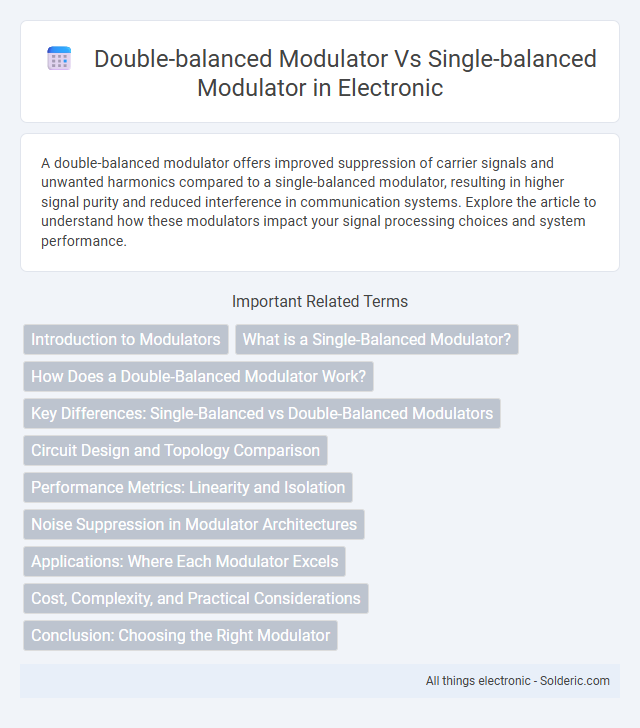 Double-balanced Modulator Vs Single-balanced Modulator in Electronic

A double-balanced modulator offers improved suppression of carrier signals and unwanted harmonics compared to a single-balanced modulator, resulting in higher signal purity and reduced interference in communication systems. Explore the article to understand how these modulators impact your signal processing choices and system performance.

Important Related Terms

Introduction to Modulators

What is a Single-Balanced Modulator?

How Does a Double-Balanced Modulator Work?

Key Differences: Single-Balanced vs Double-Balanced Modulators

Circuit Design and Topology Comparison

Performance Metrics: Linearity and Isolation

Noise Suppression in Modulator Architectures

Applications: Where Each Modulator Excels

Cost, Complexity, and Practical Considerations

Conclusion: Choosing the Right Modulator

All things electronic - Solderic.com