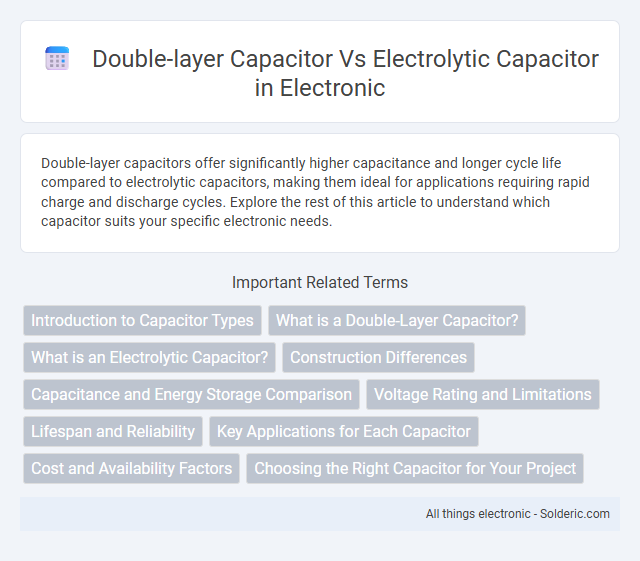 Double-layer Capacitor Vs Electrolytic Capacitor in Electronic

Double-layer capacitors offer significantly higher capacitance and longer cycle life compared to electrolytic capacitors, making them ideal for applications requiring rapid charge and discharge cycles. Explore the rest of this article to understand which capacitor suits your specific electronic needs.

Important Related Terms

Introduction to Capacitor Types

What is a Double-Layer Capacitor?

What is an Electrolytic Capacitor?

Construction Differences

Capacitance and Energy Storage Comparison

Voltage Rating and Limitations

Lifespan and Reliability

Key Applications for Each Capacitor

Cost and Availability Factors

Choosing the Right Capacitor for Your Project

All things electronic - Solderic.com