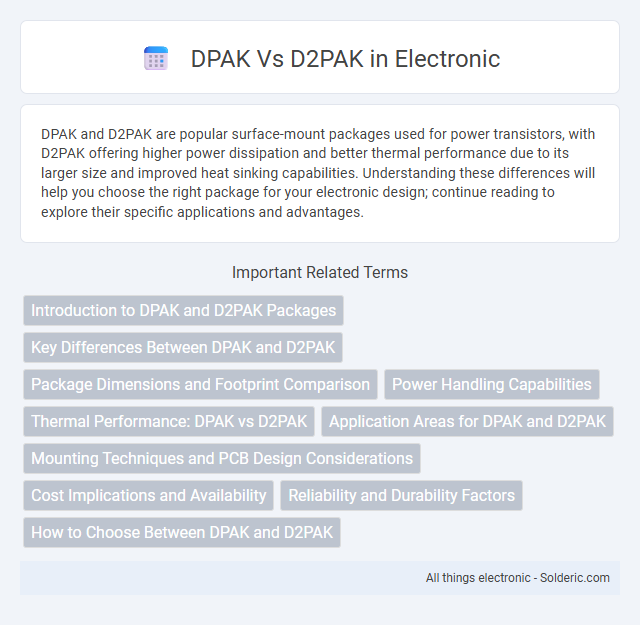 DPAK Vs D2PAK in Electronic

DPAK and D2PAK are popular surface-mount packages used for power transistors, with D2PAK offering higher power dissipation and better thermal performance due to its larger size and improved heat sinking capabilities. Understanding these differences will help you choose the right package for your electronic design; continue reading to explore their specific applications and advantages.

Important Related Terms

Introduction to DPAK and D2PAK Packages

Key Differences Between DPAK and D2PAK

Package Dimensions and Footprint Comparison

Power Handling Capabilities

Thermal Performance: DPAK vs D2PAK

Application Areas for DPAK and D2PAK

Mounting Techniques and PCB Design Considerations

Cost Implications and Availability

Reliability and Durability Factors

How to Choose Between DPAK and D2PAK

All things electronic - Solderic.com