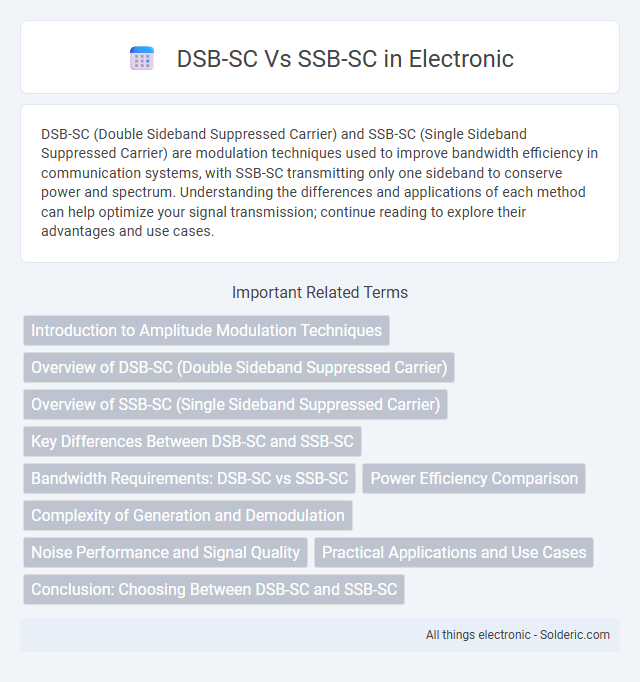 DSB-SC Vs SSB-SC in Electronic

DSB-SC (Double Sideband Suppressed Carrier) and SSB-SC (Single Sideband Suppressed Carrier) are modulation techniques used to improve bandwidth efficiency in communication systems, with SSB-SC transmitting only one sideband to conserve power and spectrum. Understanding the differences and applications of each method can help optimize your signal transmission; continue reading to explore their advantages and use cases.

Important Related Terms

Introduction to Amplitude Modulation Techniques

Overview of DSB-SC (Double Sideband Suppressed Carrier)

Overview of SSB-SC (Single Sideband Suppressed Carrier)

Key Differences Between DSB-SC and SSB-SC

Bandwidth Requirements: DSB-SC vs SSB-SC

Power Efficiency Comparison

Complexity of Generation and Demodulation

Noise Performance and Signal Quality

Practical Applications and Use Cases

Conclusion: Choosing Between DSB-SC and SSB-SC

All things electronic - Solderic.com