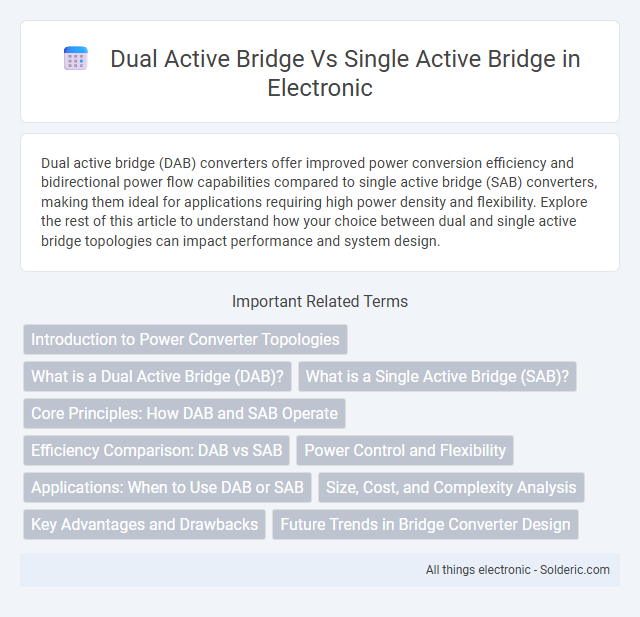 Dual Active Bridge Vs Single Active Bridge in Electronic

Dual active bridge (DAB) converters offer improved power conversion efficiency and bidirectional power flow capabilities compared to single active bridge (SAB) converters, making them ideal for applications requiring high power density and flexibility. Explore the rest of this article to understand how your choice between dual and single active bridge topologies can impact performance and system design.

Important Related Terms

Introduction to Power Converter Topologies

What is a Dual Active Bridge (DAB)?

What is a Single Active Bridge (SAB)?

Core Principles: How DAB and SAB Operate

Efficiency Comparison: DAB vs SAB

Power Control and Flexibility

Applications: When to Use DAB or SAB

Size, Cost, and Complexity Analysis

Key Advantages and Drawbacks

Future Trends in Bridge Converter Design

All things electronic - Solderic.com