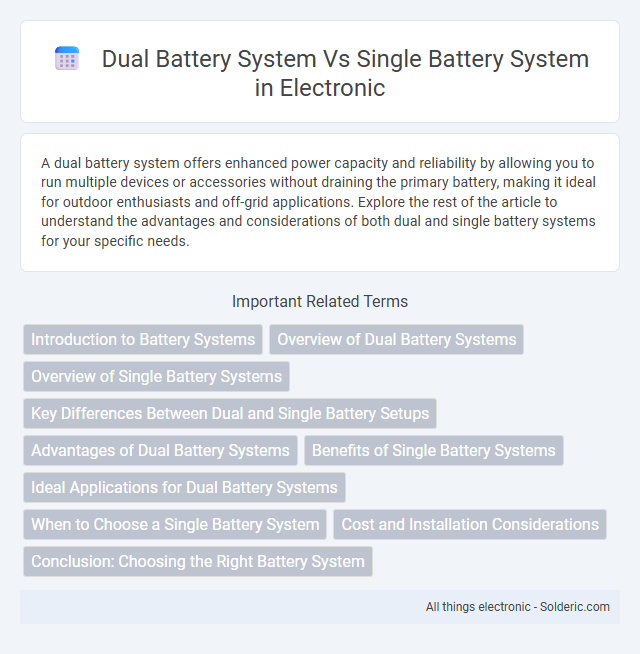 Dual Battery System Vs Single Battery System in Electronic

A dual battery system offers enhanced power capacity and reliability by allowing you to run multiple devices or accessories without draining the primary battery, making it ideal for outdoor enthusiasts and off-grid applications. Explore the rest of the article to understand the advantages and considerations of both dual and single battery systems for your specific needs.

Important Related Terms

Introduction to Battery Systems

Overview of Dual Battery Systems

Overview of Single Battery Systems

Key Differences Between Dual and Single Battery Setups

Advantages of Dual Battery Systems

Benefits of Single Battery Systems

Ideal Applications for Dual Battery Systems

When to Choose a Single Battery System

Cost and Installation Considerations

Conclusion: Choosing the Right Battery System

All things electronic - Solderic.com