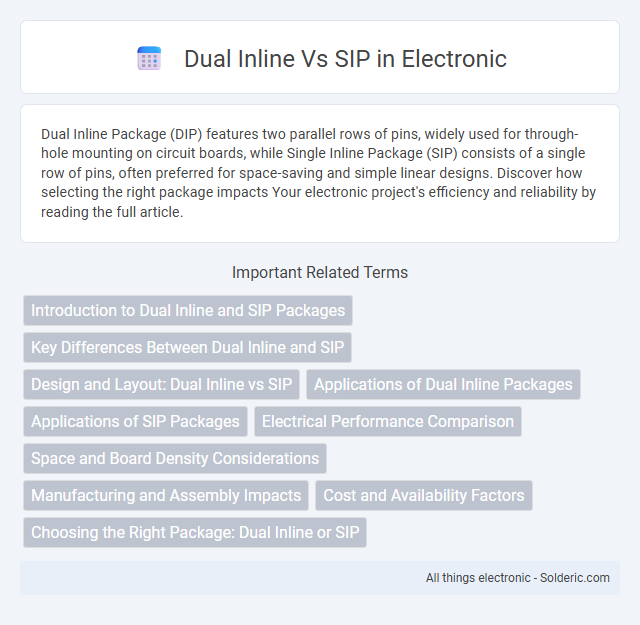 Dual Inline Vs SIP in Electronic

Dual Inline Package (DIP) features two parallel rows of pins, widely used for through-hole mounting on circuit boards, while Single Inline Package (SIP) consists of a single row of pins, often preferred for space-saving and simple linear designs. Discover how selecting the right package impacts Your electronic project's efficiency and reliability by reading the full article.

Important Related Terms

Introduction to Dual Inline and SIP Packages

Key Differences Between Dual Inline and SIP

Design and Layout: Dual Inline vs SIP

Applications of Dual Inline Packages

Applications of SIP Packages

Electrical Performance Comparison

Space and Board Density Considerations

Manufacturing and Assembly Impacts

Cost and Availability Factors

Choosing the Right Package: Dual Inline or SIP

All things electronic - Solderic.com